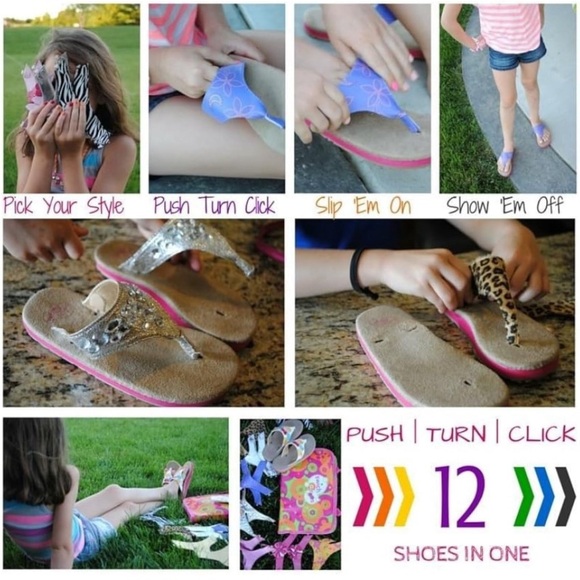 Pick Your Style Push Turn Click Slip 'Em On Show 'Em Off

PUSH | TURN | CLICK

12

SHOES IN ONE